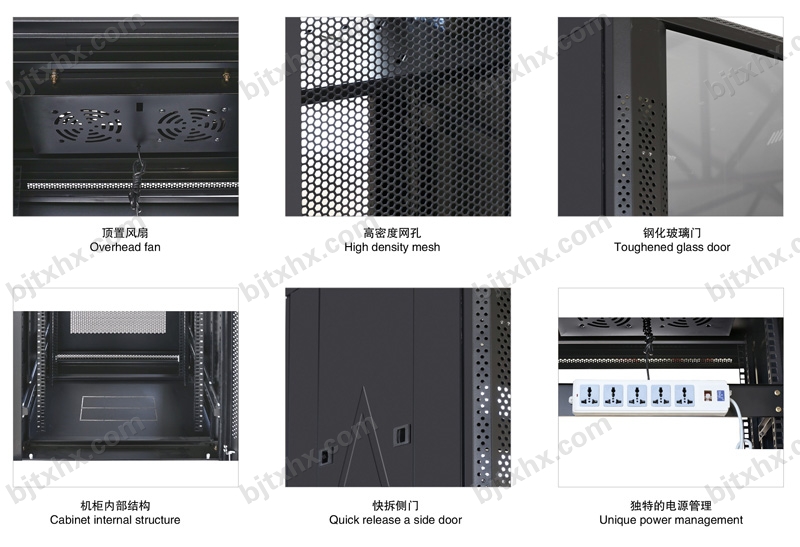 bjtxhx.com

顶置风扇
Overhead fan

高密度网孔
High density mesh

钢化玻璃门
Toughened glass door

机柜内部结构
Cabinet internal structure

快拆侧门
Quick release a side door

独特的电源管理
Unique power management