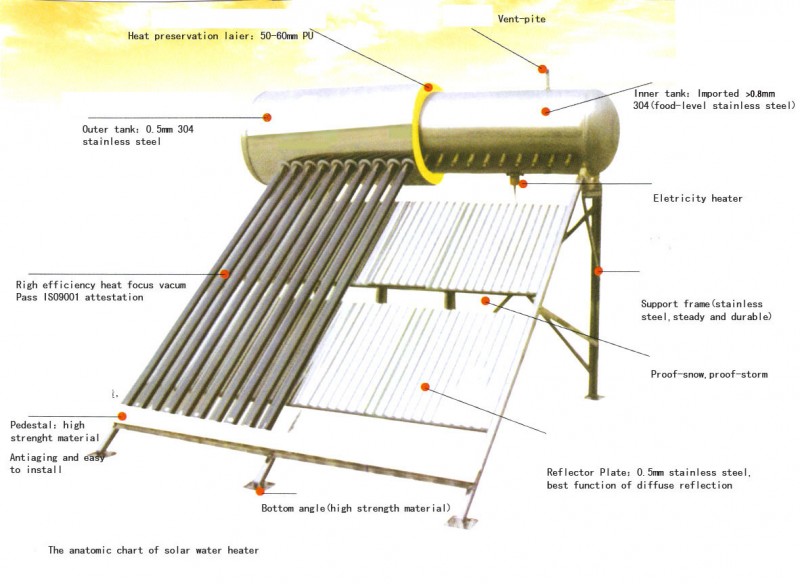 Heat preservation laier: 50-60mm PU

Vent-pite

Inner tank: Imported >0.8mm 304(food-level stainless steel)

Outer tank: 0.5mm 304 stainless steel

Eletricity heater

Righ efficiency heat focus vacum Pass ISO9001 attestation

Support frame(stainless steel,steady and durable)

Proof-snow,proof-storm

Pedestal: high strenght material

Antiaging and easy to install

Reflector Plate: 0.5mm stainless steel, best function of diffuse reflection

Bottom angle(high strength material)

The anatomic chart of solar water heater